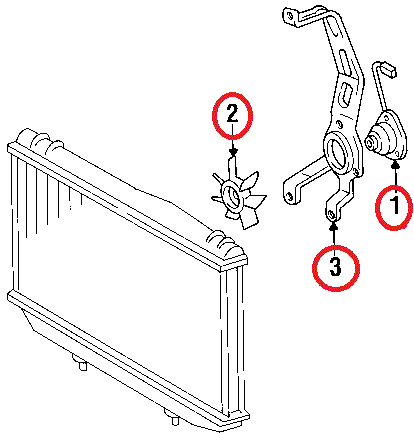 2
1
3