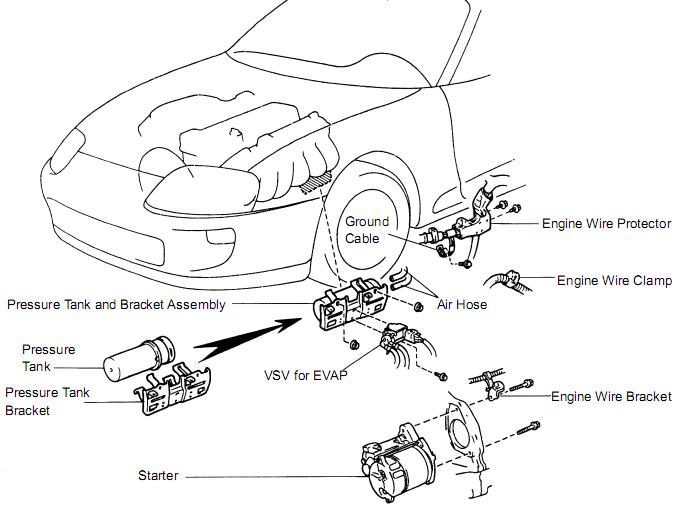 Ground Cable

Engine Wire Protector

Engine Wire Clamp

Pressure Tank and Bracket Assembly

Air Hose

Pressure Tank

VSV for EVAP

Pressure Tank Bracket

Engine Wire Bracket

Starter